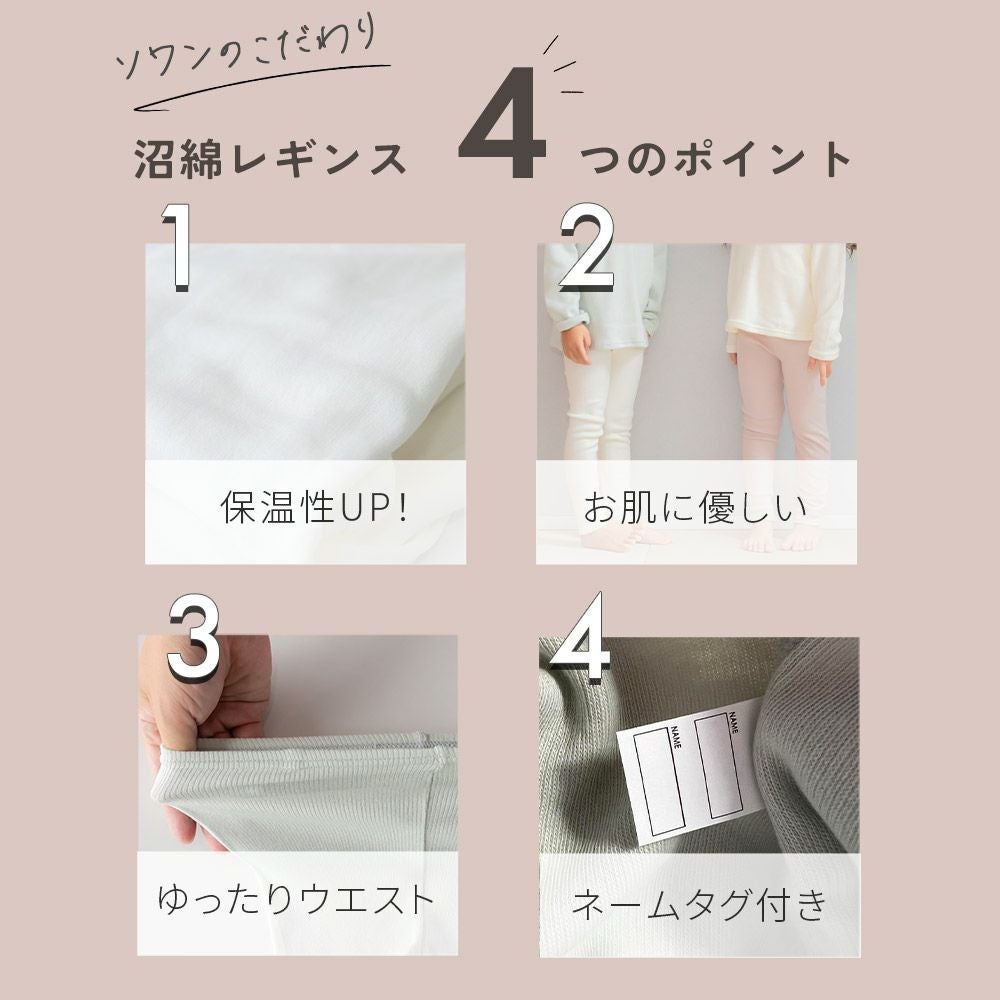 ソワンのこだわり

沼綿レギンス 4 つのポイント

1

保温性UP!

2

お肌に優しい

3

ゆったりウエスト

4

NAME

NAME

ネームタグ付き